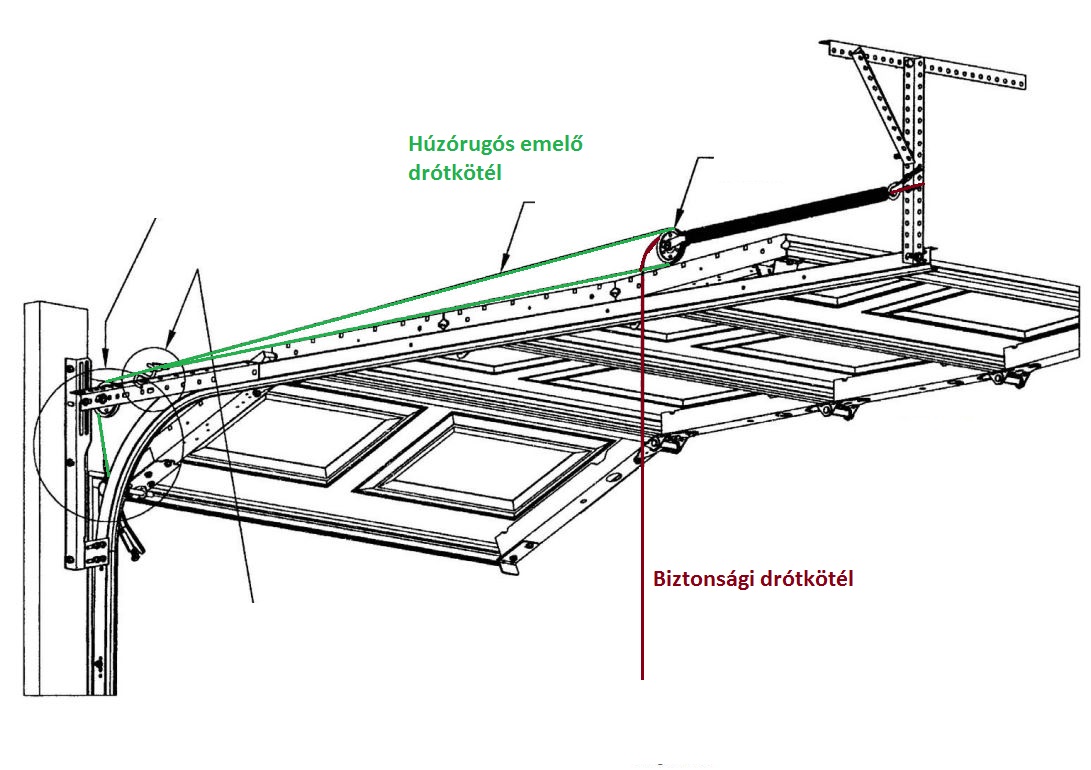 Húzórugós emelő drótkötél

Biztonsági drótkötél